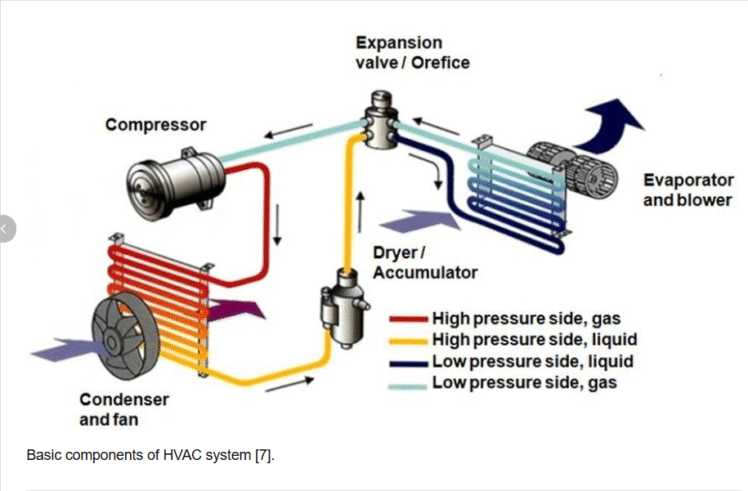 Expansion valve / Orefice

Compressor

Evaporator and blower

Dryer / Accumulator

High pressure side, gas
High pressure side, liquid
Low pressure side, liquid
Low pressure side, gas

Condenser and fan

Basic components of HVAC system [7].